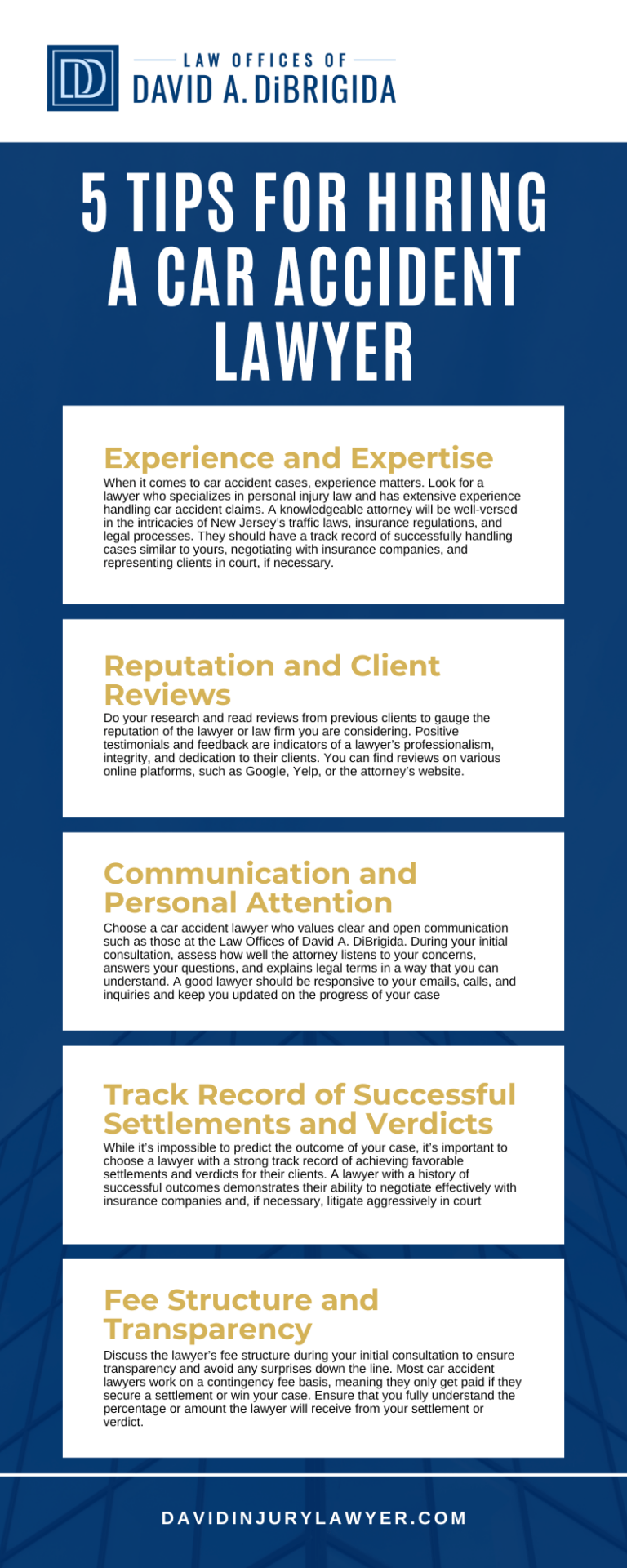 DD

LAW OFFICES OF
DAVID A. DiBRIGIDA

5 TIPS FOR HIRING A CAR ACCIDENT LAWYER

Experience and Expertise

When it comes to car accident cases, experience matters. Look for a lawyer who specializes in personal injury law and has extensive experience handling car accident claims. A knowledgeable attorney will be well-versed in the intricacies of New Jersey's traffic laws, insurance regulations, and legal processes. They should have a track record of successfully handling cases similar to yours, negotiating with insurance companies, and representing clients in court, if necessary.

Reputation and Client Reviews

Do your research and read reviews from previous clients to gauge the reputation of the lawyer or law firm you are considering. Positive testimonials and feedback are indicators of a lawyer's professionalism, integrity, and dedication to their clients. You can find reviews on various online platforms, such as Google, Yelp, or the attorney's website.

Communication and Personal Attention

Choose a car accident lawyer who values clear and open communication such as those at the Law Offices of David A. DiBrigida. During your initial consultation, assess how well the attorney listens to your concerns, answers your questions, and explains legal terms in a way that you can understand. A good lawyer should be responsive to your emails, calls, and inquiries and keep you updated on the progress of your case

Track Record of Successful Settlements and Verdicts

While it's impossible to predict the outcome of your case, it's important to choose a lawyer with a strong track record of achieving favorable settlements and verdicts for their clients. A lawyer with a history of successful outcomes demonstrates their ability to negotiate effectively with insurance companies and, if necessary, litigate aggressively in court

Fee Structure and Transparency

Discuss the lawyer's fee structure during your initial consultation to ensure transparency and avoid any surprises down the line. Most car accident lawyers work on a contingency fee basis, meaning they only get paid if they secure a settlement or win your case. Ensure that you fully understand the percentage or amount the lawyer will receive from your settlement or verdict.

DAVIDINJURYLAWYER.COM